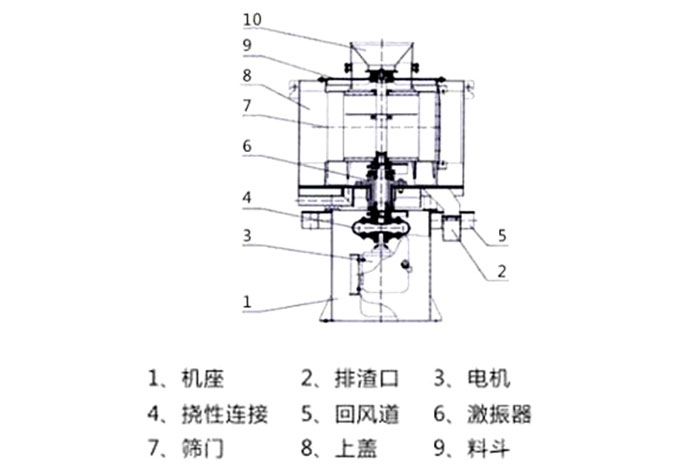 10
9
8
7
6
4
3
1
5
2

1、机座　2、排渣口　3、电机
4、挠性连接　5、回风道　6、激振器
7、筛门　8、上盖　9、料斗